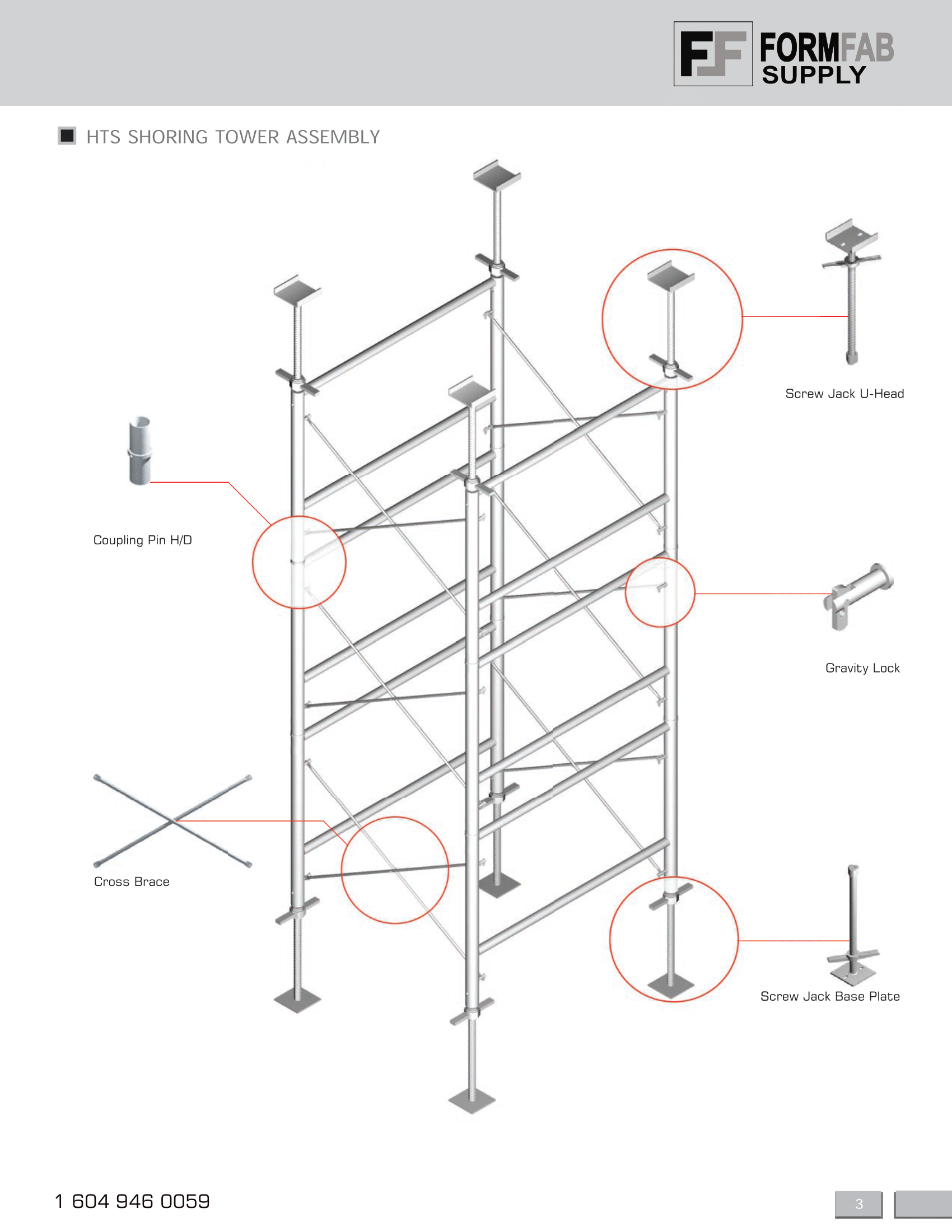 FF FORMFAB SUPPLY

HTS SHORING TOWER ASSEMBLY

Screw Jack U-Head

Coupling Pin H/D

Gravity Lock

Cross Brace

Screw Jack Base Plate

1 604 946 0059

3